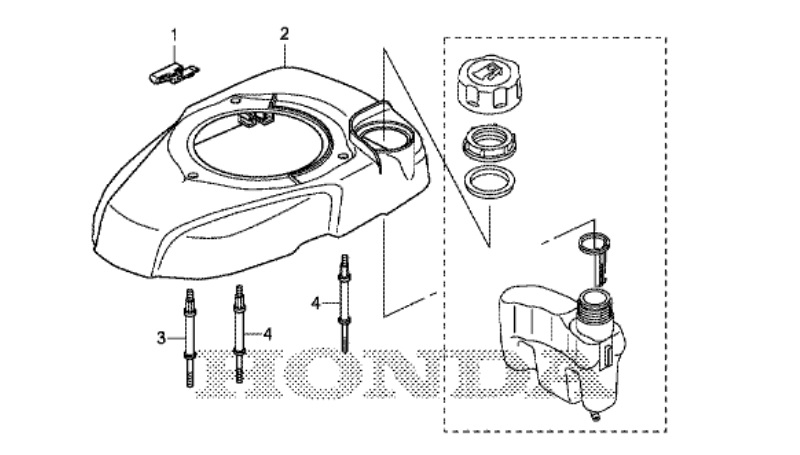 1
2
4
3
4
HONDA